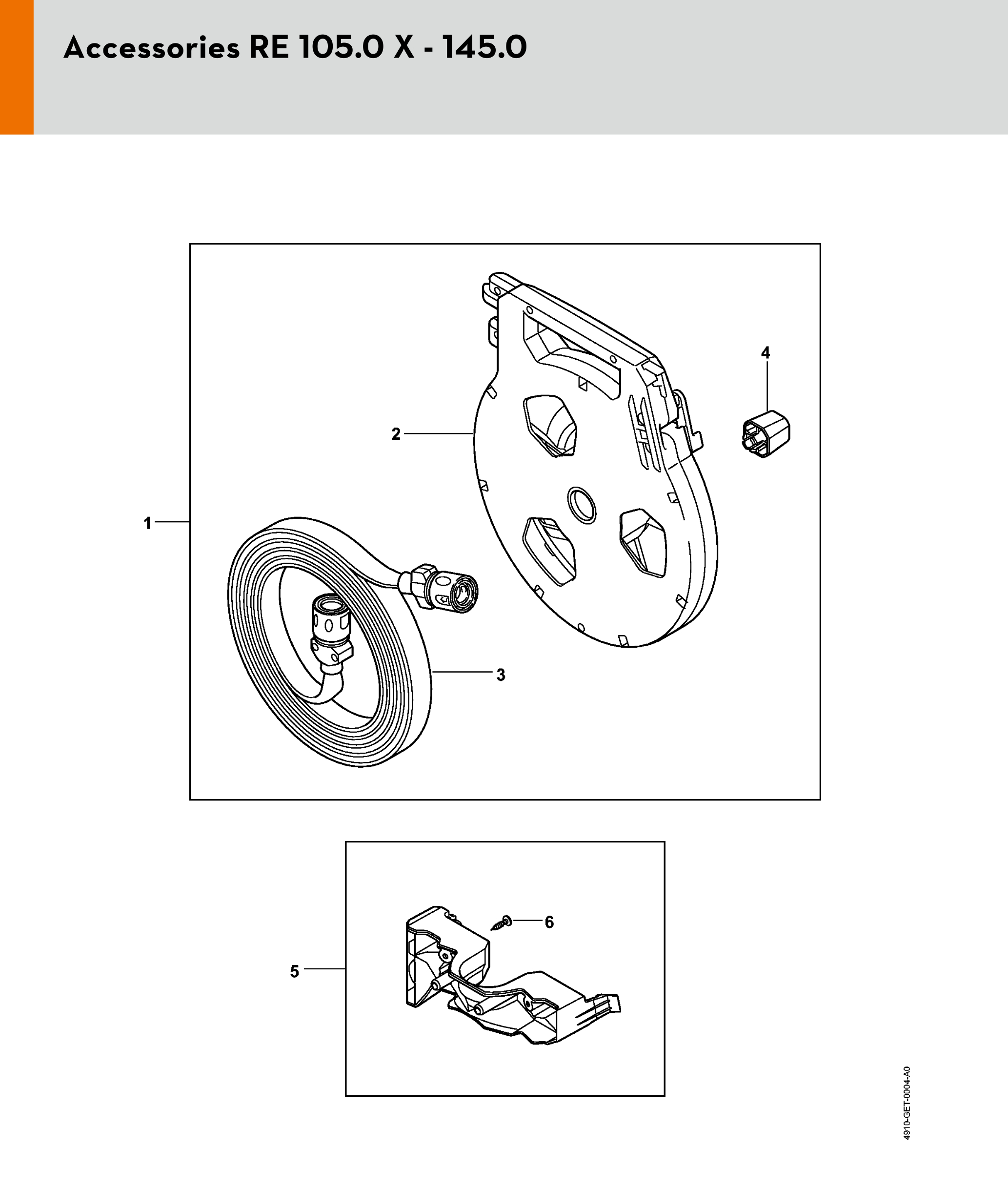 Accessories RE 105.0 X - 145.0

4

2

1

3

6

5

4910-GET-0004-A0